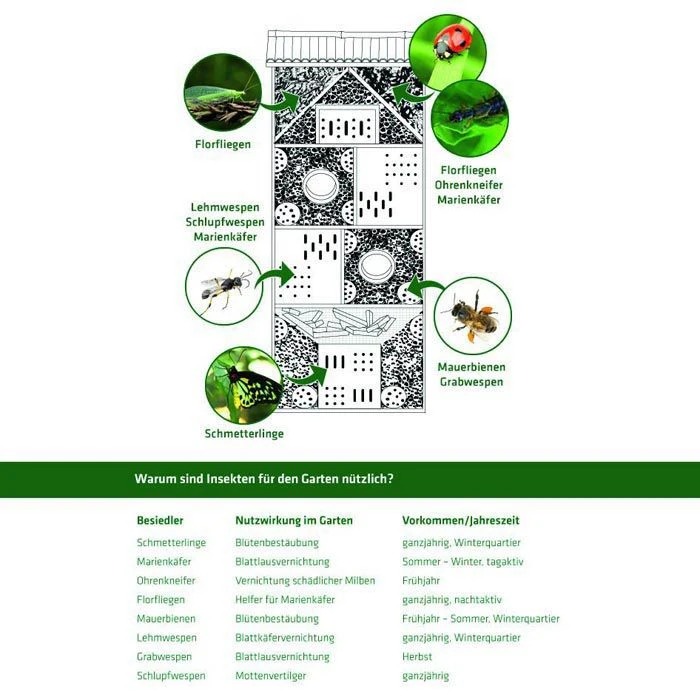 Florfliegen

Florfliegen
Ohrenkneifer
Marienkäfer

Lehmwespen
Schlupfwespen
Marienkäfer

Mauerbienen
Grabwespen

Schmetterlinge

Warum sind Insekten für den Garten nützlich?

| Besiedler | Nutzwirkung im Garten | Vorkommen/Jahreszeit |
|---|---|---|
| Schmetterlinge | Blütenbestäubung | ganzjährig, Winterquartier |
| Marienkäfer | Blattlausvernichtung | Sommer – Winter, tagaktiv |
| Ohrenkneifer | Vernichtung schädlicher Milben | Frühjahr |
| Florfliegen | Helfer für Marienkäfer | ganzjährig, nachtaktiv |
| Mauerbienen | Blütenbestäubung | Frühjahr – Sommer, Winterquartier |
| Lehmwespen | Blattkäfervernichtung | ganzjährig, Winterquartier |
| Grabwespen | Blattlausvernichtung | Herbst |
| Schlupfwespen | Mottenvertilger | ganzjährig |