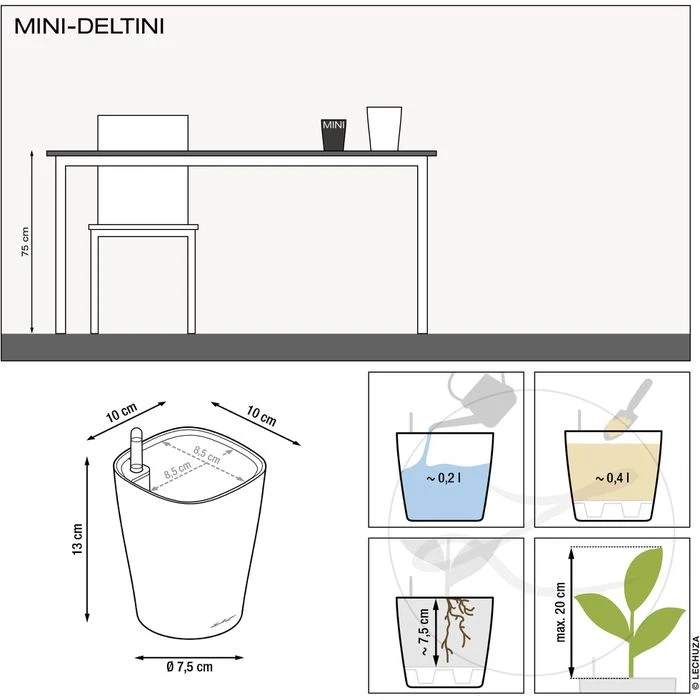 MINI-DELTINI

MINI

75 cm

10 cm

10 cm

8,5 cm

8,5 cm

13 cm

Ø 7,5 cm

~ 0,2 l

~ 0,4 l

~ 7,5 cm

max. 20 cm

© LECHUZA